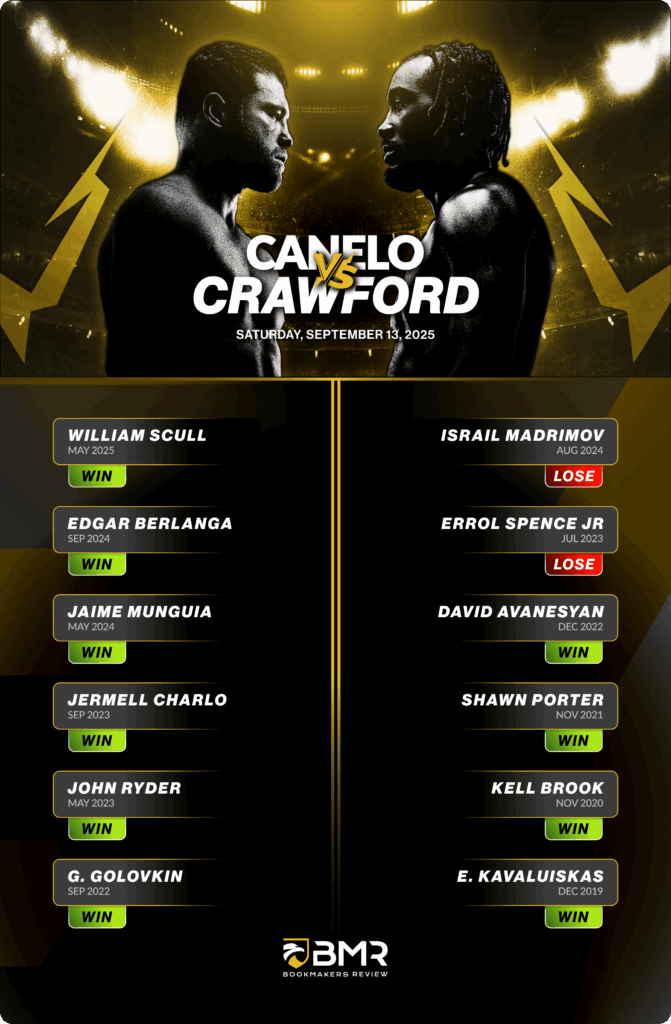 CANELO VS CRAWFORD

SATURDAY, SEPTEMBER 13, 2025

WILLIAM SCULL
MAY 2025
WIN

EDGAR BERLANGA
SEP 2024
WIN

JAIME MUNGUIA
MAY 2024
WIN

JERMELL CHARLO
SEP 2023
WIN

JOHN RYDER
MAY 2023
WIN

G. GOLOVKIN
SEP 2022
WIN

ISRAIL MADRIMOV
AUG 2024
LOSE

ERROL SPENCE JR
JUL 2023
LOSE

DAVID AVANESYAN
DEC 2022
WIN

SHAWN PORTER
NOV 2021
WIN

KELL BROOK
NOV 2020
WIN

E. KAVALUISKAS
DEC 2019
WIN

BMR
BOOKMAKERS REVIEW